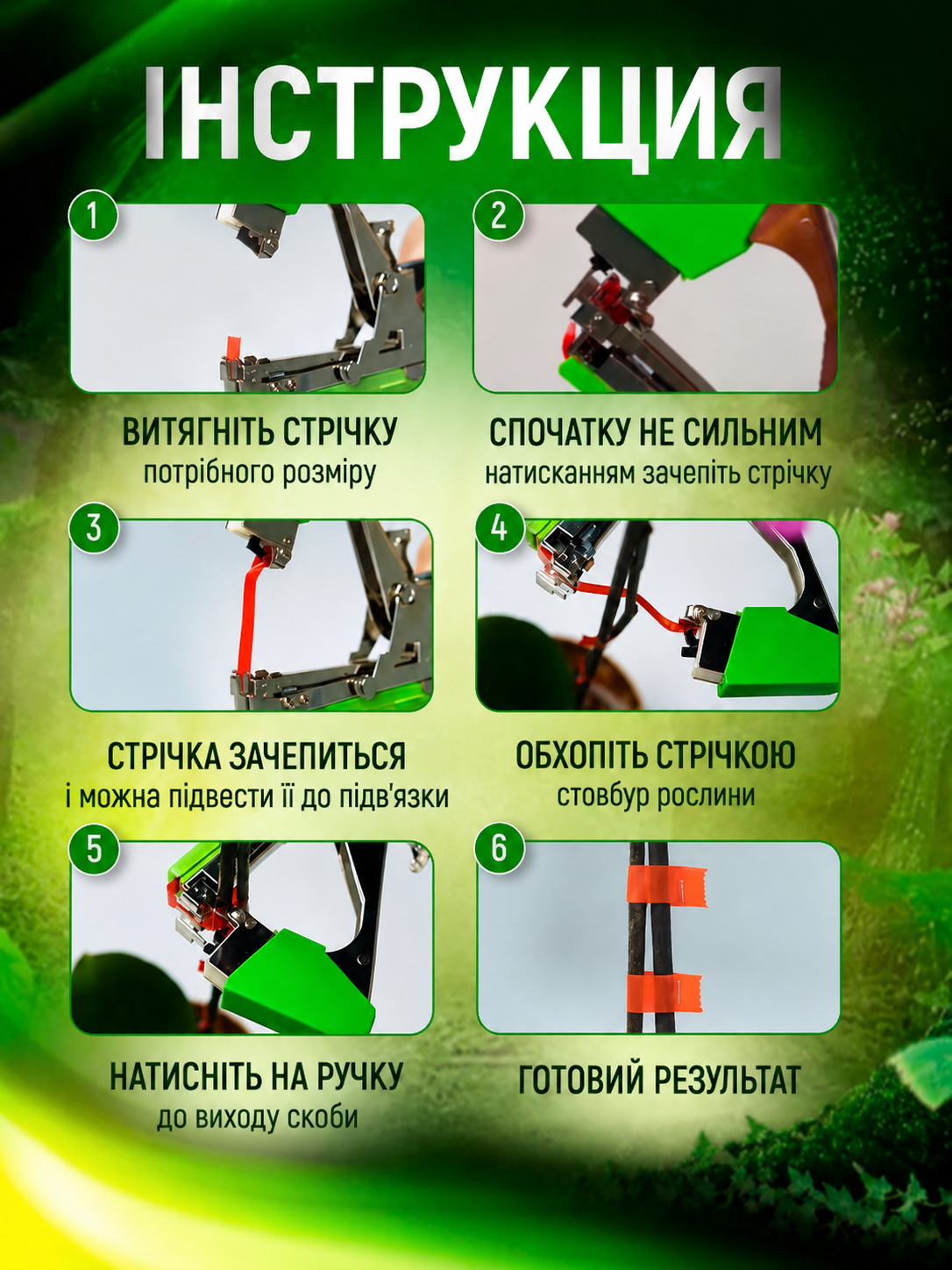 ІНСТРУКЦИЯ

1

ВИТЯГНІТЬ СТРІЧКУ
потрібного розміру

2

СПОЧАТКУ НЕ СИЛЬНИМ
натисканням зачепіть стрічку

3

СТРІЧКА ЗАЧЕПИТЬСЯ
і можна підвести її до підв'язки

4

ОБХОПІТЬ СТРІЧКОЮ
стовбур рослини

5

НАТИСНІТЬ НА РУЧКУ
до виходу скоби

6

ГОТОВИЙ РЕЗУЛЬТАТ